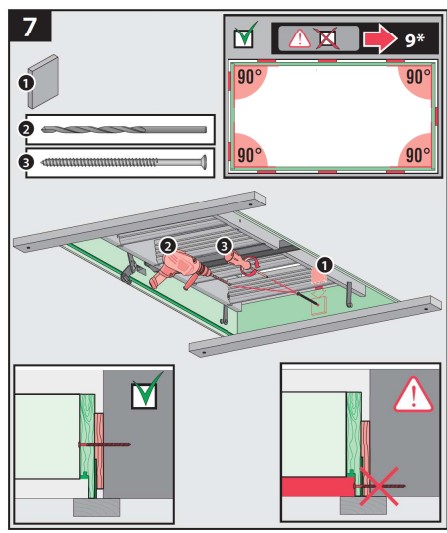 7

9*

90°
90°
90°
90°

1
2
3

2
3
1