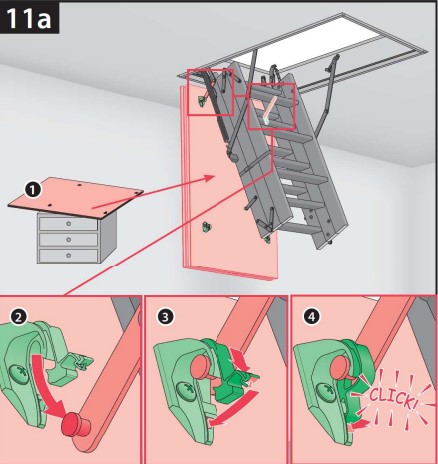 11a

1

2

3

4

CLICK!